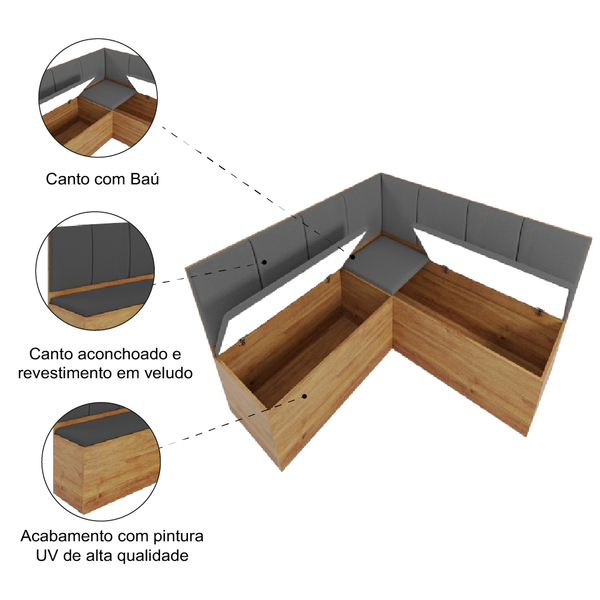 Canto com Baú

Canto aconchoado e revestimento em veludo

Acabamento com pintura UV de alta qualidade