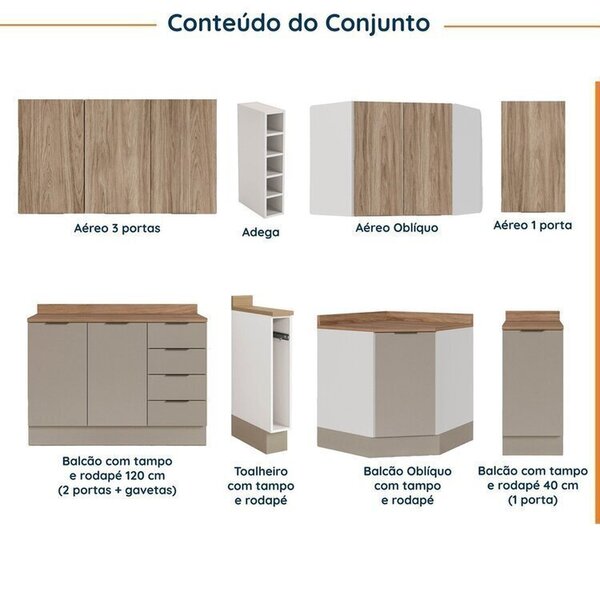 Conteúdo do Conjunto

Aéreo 3 portas

Adega

Aéreo Oblíquo

Aéreo 1 porta

Balcão com tampo e rodapé 120 cm (2 portas + gavetas)

Toalheiro com tampo e rodapé

Balcão Oblíquo com tampo e rodapé

Balcão com tampo e rodapé 40 cm (1 porta)