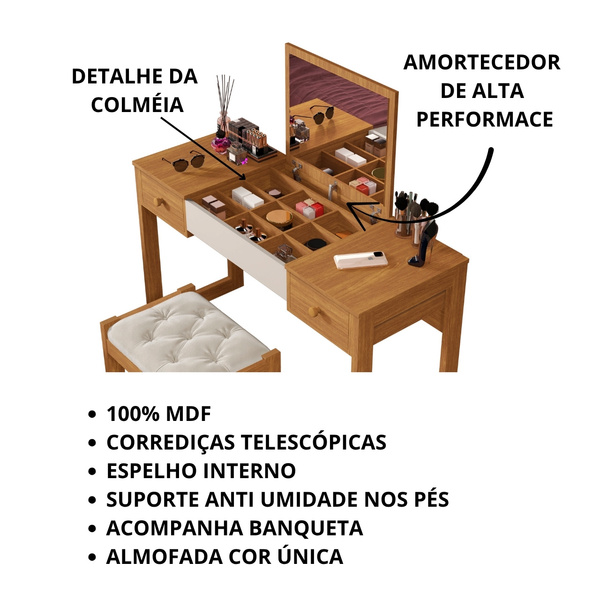 DETALHE DA COLMÉIA

AMORTECEDOR DE ALTA PERFORMACE

• 100% MDF
• CORREDIÇAS TELESCÓPICAS
• ESPELHO INTERNO
• SUPORTE ANTI UMIDADE NOS PÉS
• ACOMPANHA BANQUETA
• ALMOFADA COR ÚNICA