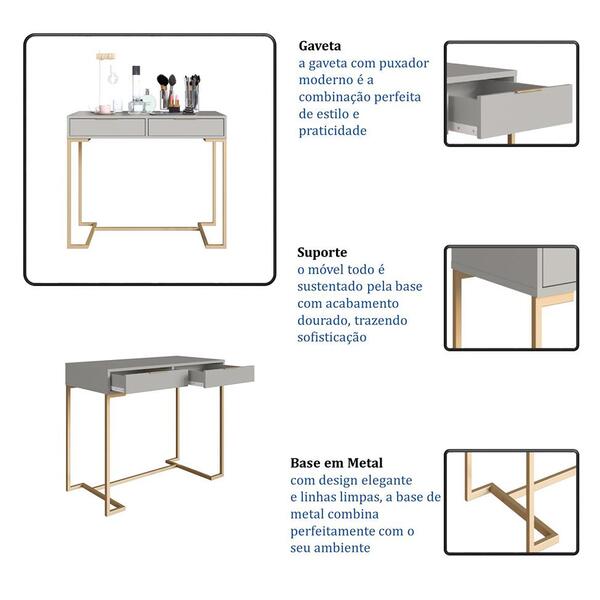 Gaveta
a gaveta com puxador moderno é a combinação perfeita de estilo e praticidade

Suporte
o móvel todo é sustentado pela base com acabamento dourado, trazendo sofisticação

Base em Metal
com design elegante e linhas limpas, a base de metal combina perfeitamente com o seu ambiente