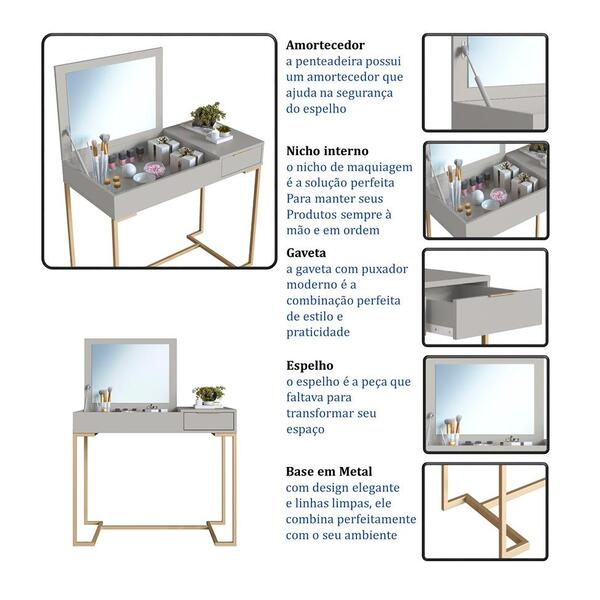 Amortecedor
a penteadeira possui um amortecedor que ajuda na segurança do espelho

Nicho interno
o nicho de maquiagem é a solução perfeita Para manter seus Produtos sempre à mão e em ordem

Gaveta
a gaveta com puxador moderno é a combinação perfeita de estilo e praticidade

Espelho
o espelho é a peça que faltava para transformar seu espaço

Base em Metal
com design elegante e linhas limpas, ele combina perfeitamente com o seu ambiente