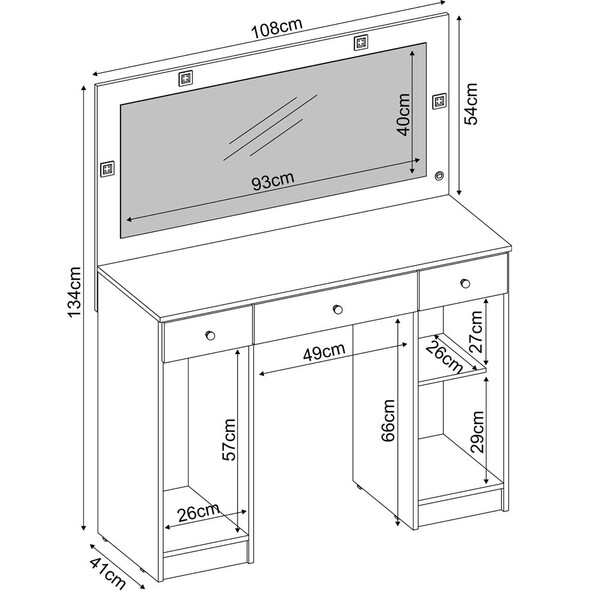 108cm
54cm
40cm
93cm
134cm
49cm
27cm
26cm
57cm
66cm
29cm
26cm
41cm